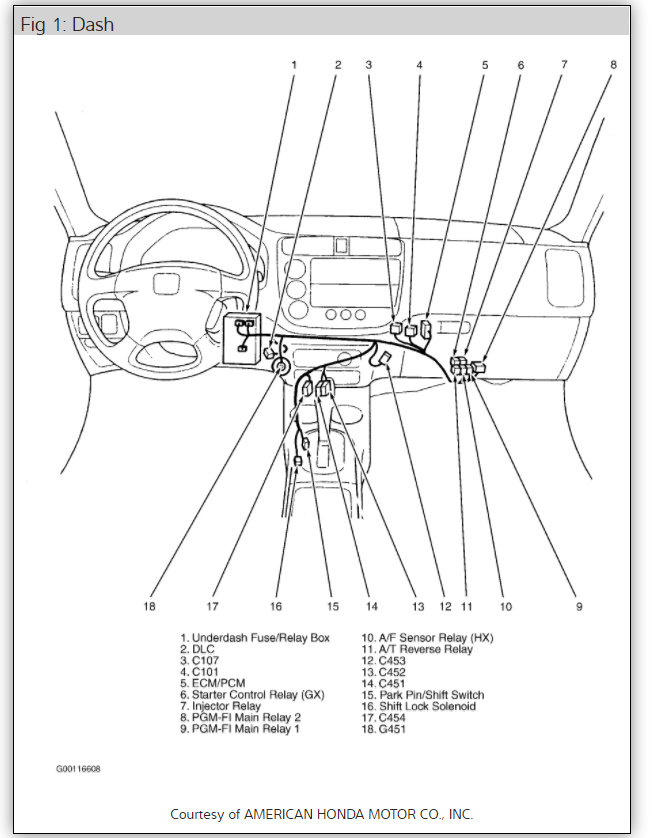 Fig 1: Dash

1 2 3 4 5 6 7 8

18 17 16 15 14 13 12 11 10 9

1. Underdash Fuse/Relay Box
2. DLC
3. C107
4. C101
5. ECM/PCM
6. Starter Control Relay (GX)
7. Injector Relay
8. PGM-FI Main Relay 2
9. PGM-FI Main Relay 1

10. A/F Sensor Relay (HX)
11. A/T Reverse Relay
12. C453
13. C452
14. C451
15. Park Pin/Shift Switch
16. Shift Lock Solenoid
17. C454
18. G451

G00116608

Courtesy of AMERICAN HONDA MOTOR CO., INC.