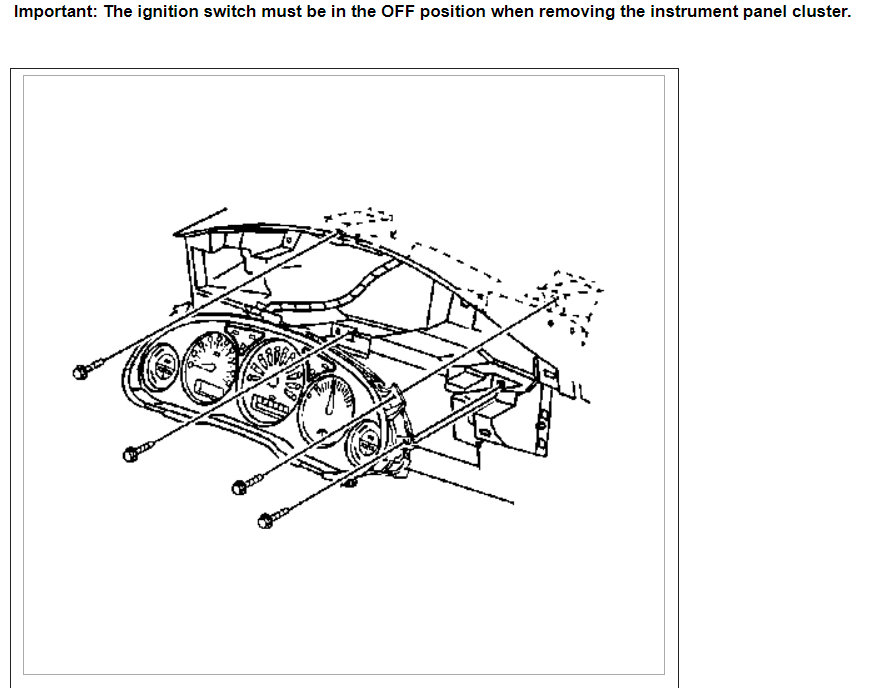 Important: The ignition switch must be in the OFF position when removing the instrument panel cluster.