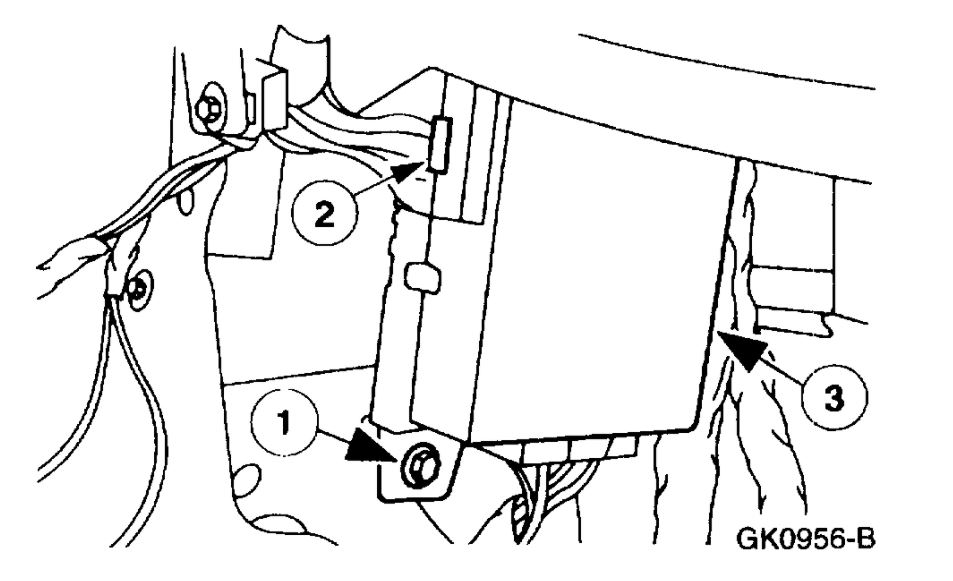 2

1

3

GK0956-B