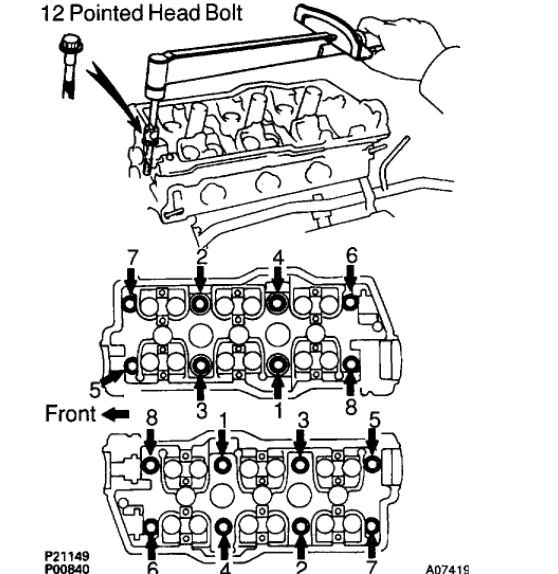 12 Pointed Head Bolt

7 2 4 6

5 3 1 8

Front

8 1 3 5

6 4 2 7

P21149
P00840

A07419