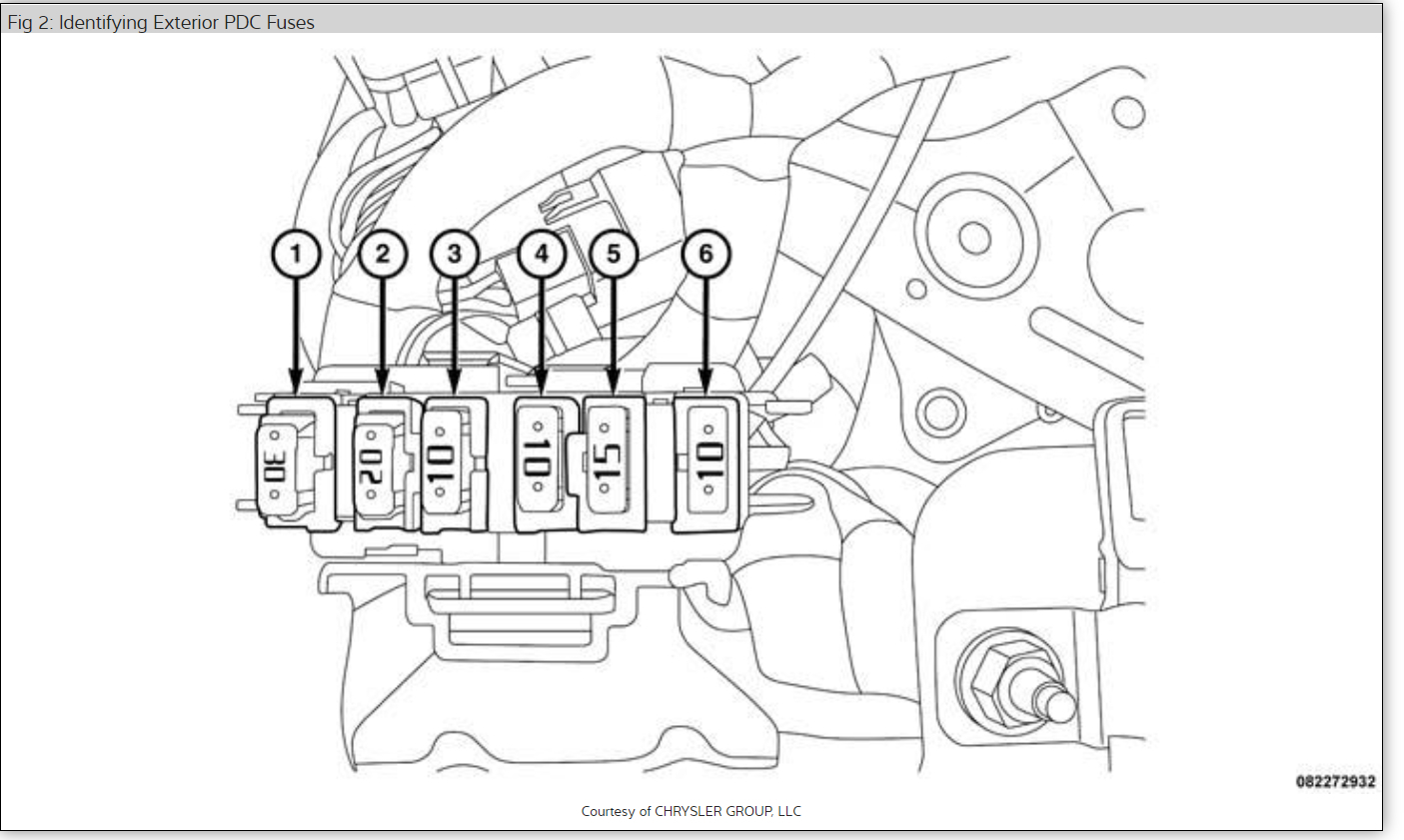 Fig 2: Identifying Exterior PDC Fuses

1
2
3
4
5
6

30
20
10
10
15
10

082272932

Courtesy of CHRYSLER GROUP, LLC