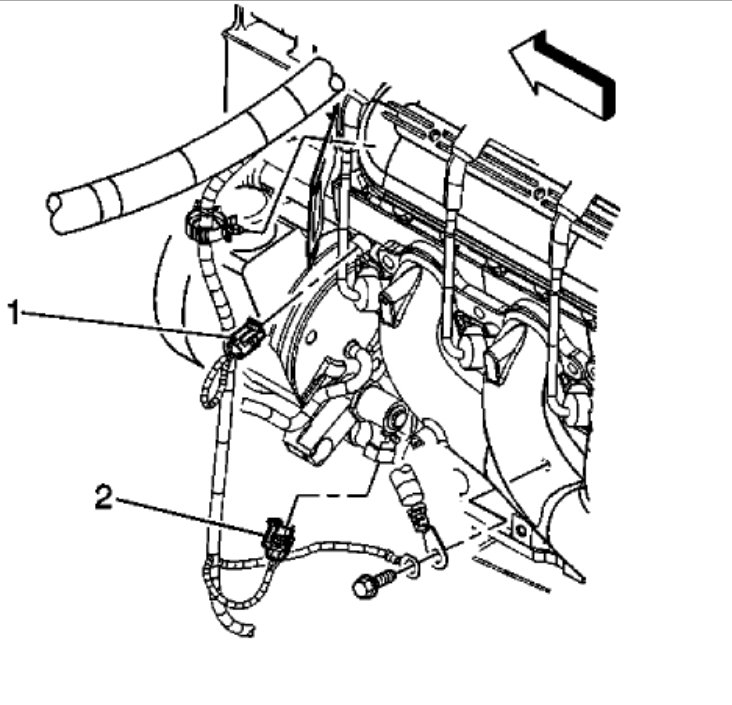 1

2