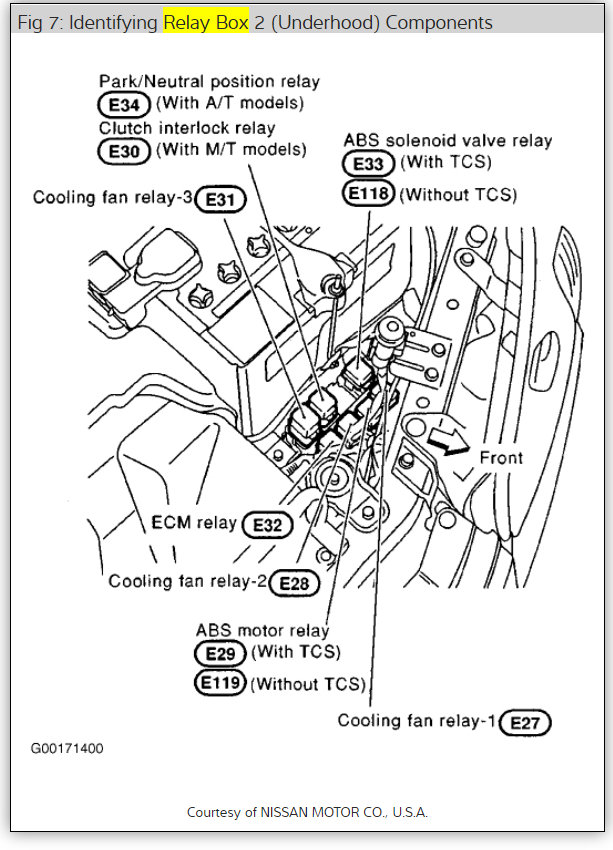 Fig 7: Identifying Relay Box 2 (Underhood) Components

Park/Neutral position relay
E34 (With A/T models)
Clutch interlock relay
E30 (With M/T models)

ABS solenoid valve relay
E33 (With TCS)
E118 (Without TCS)

Cooling fan relay-3 E31

Front

ECM relay E32

Cooling fan relay-2 E28

ABS motor relay
E29 (With TCS)
E119 (Without TCS)

Cooling fan relay-1 E27

G00171400

Courtesy of NISSAN MOTOR CO., U.S.A.