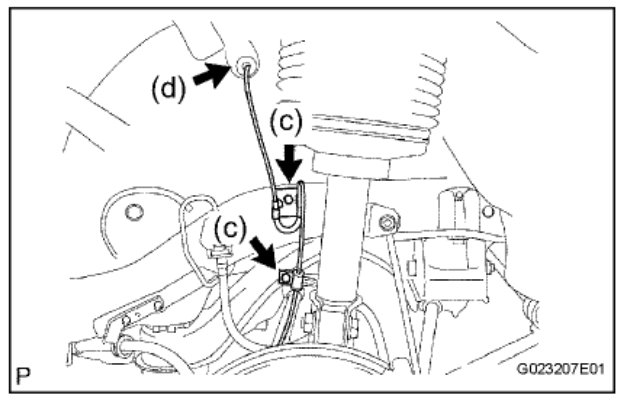 (d)
(c)
(c)
P
G023207E01