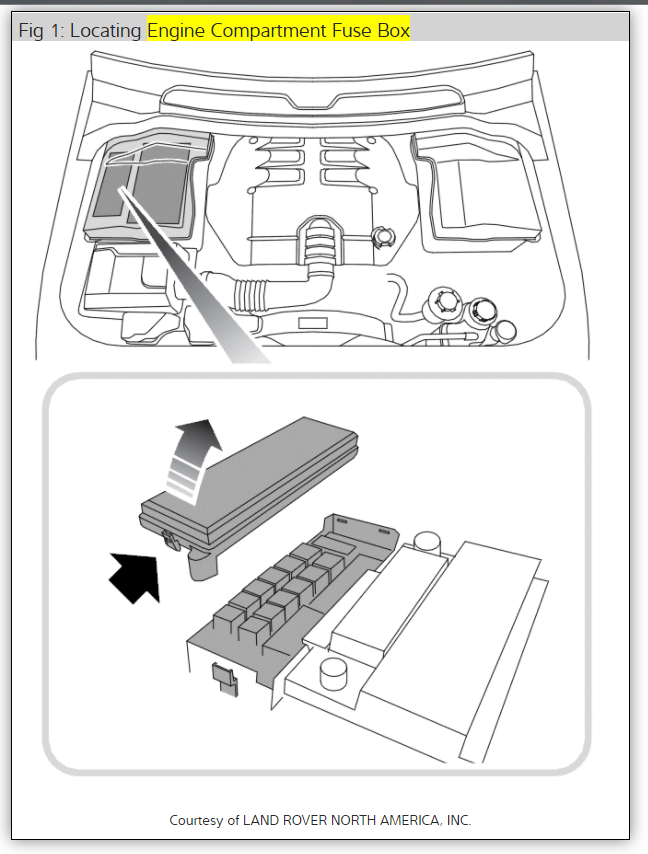 Fig 1: Locating Engine Compartment Fuse Box

Courtesy of LAND ROVER NORTH AMERICA, INC.