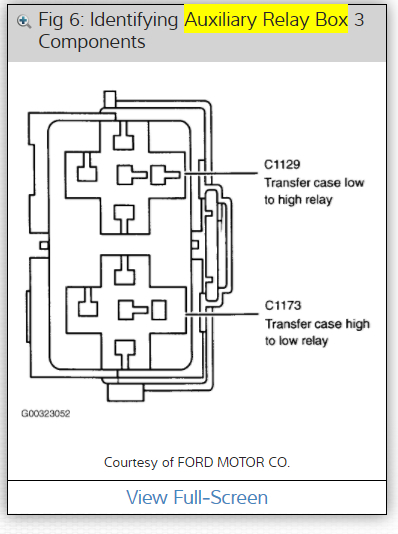 Fig 6: Identifying Auxiliary Relay Box 3 Components

C1129
Transfer case low to high relay

C1173
Transfer case high to low relay

G00323052

Courtesy of FORD MOTOR CO.

View Full-Screen