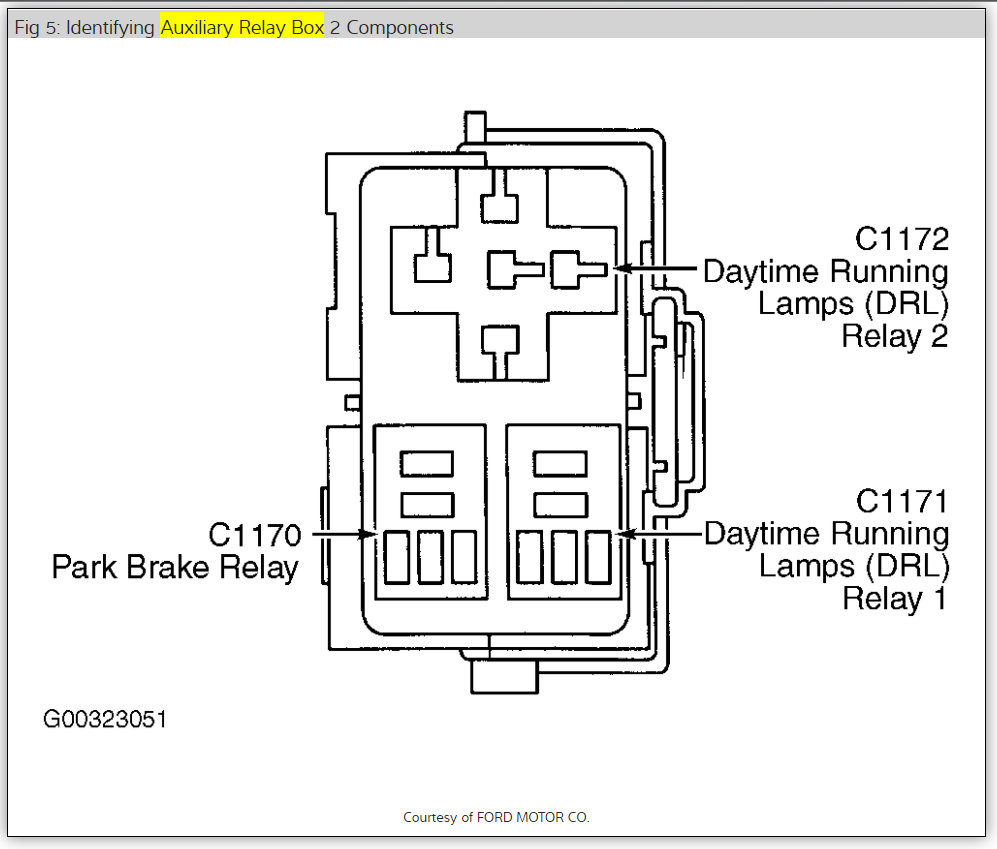 Fig 5: Identifying Auxiliary Relay Box 2 Components

C1172
Daytime Running
Lamps (DRL)
Relay 2

C1170
Park Brake Relay

C1171
Daytime Running
Lamps (DRL)
Relay 1

G00323051

Courtesy of FORD MOTOR CO.