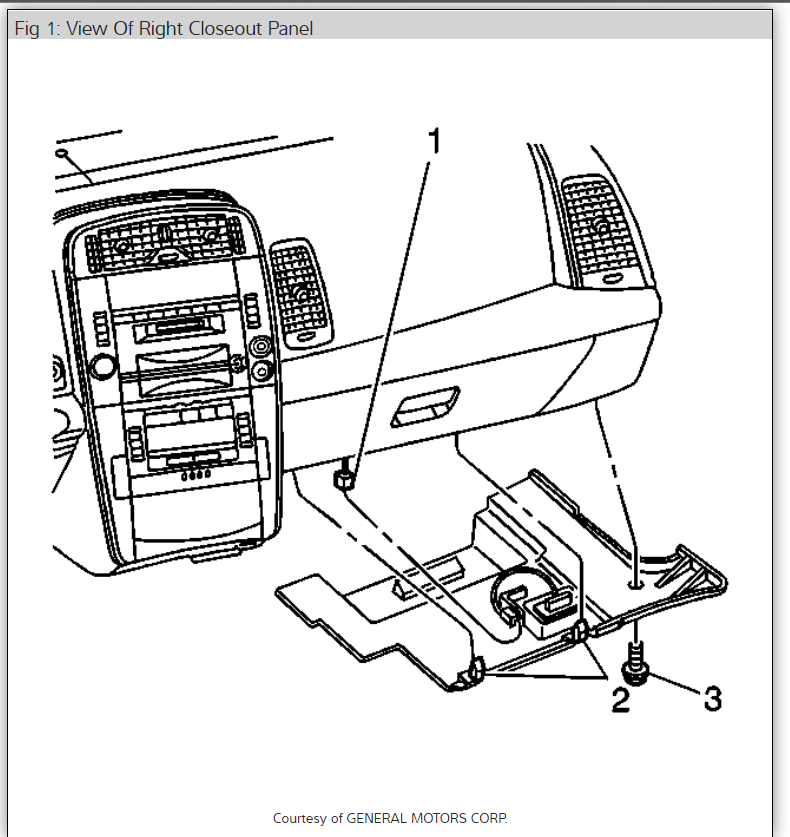 Fig 1: View Of Right Closeout Panel

1

2

3

Courtesy of GENERAL MOTORS CORP.