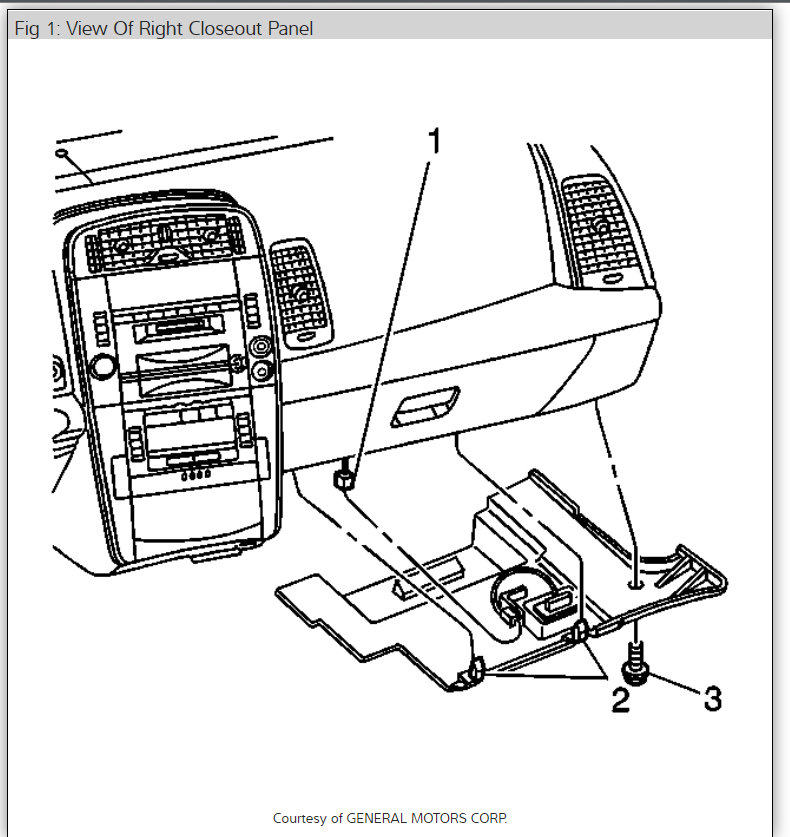 Fig 1: View Of Right Closeout Panel

1

2

3

Courtesy of GENERAL MOTORS CORP.