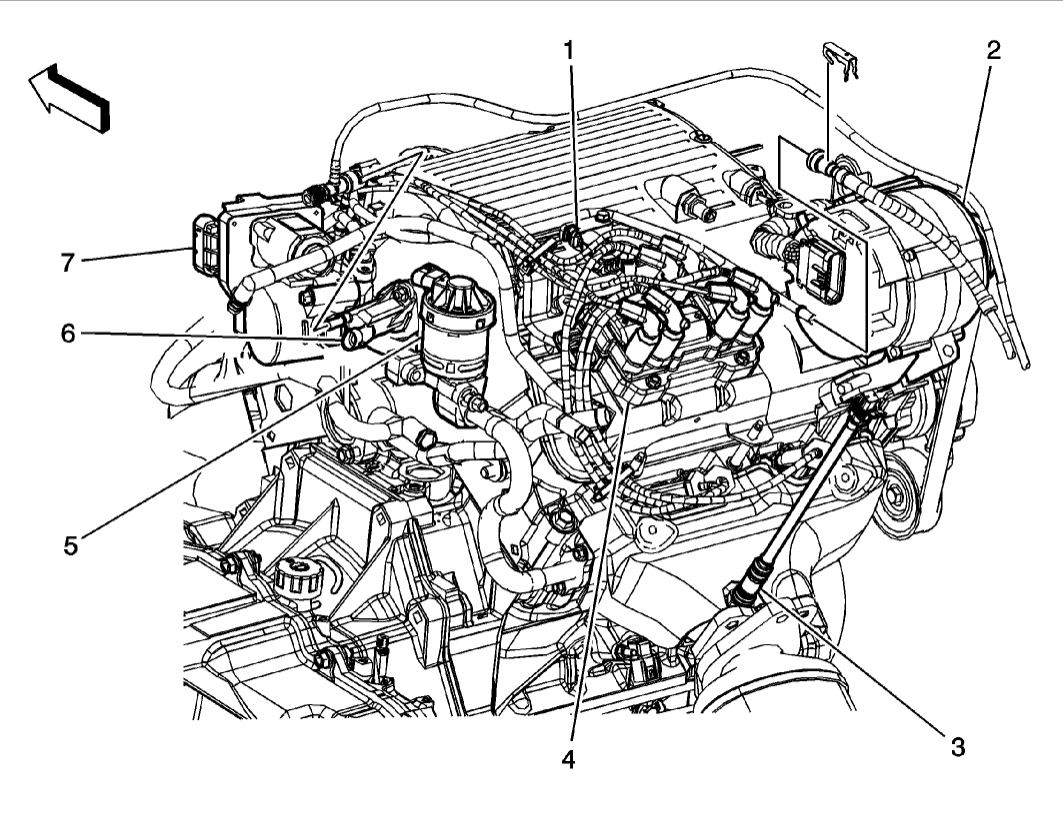 1
2
7
6
5
4
3