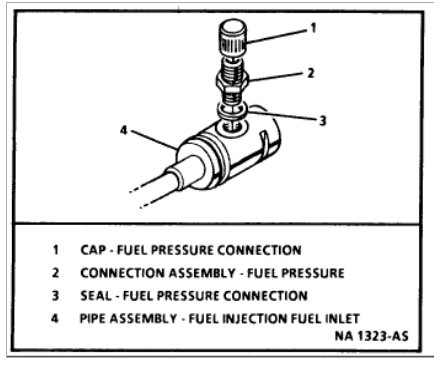 1
2
3
4

1 CAP - FUEL PRESSURE CONNECTION
2 CONNECTION ASSEMBLY - FUEL PRESSURE
3 SEAL - FUEL PRESSURE CONNECTION
4 PIPE ASSEMBLY - FUEL INJECTION FUEL INLET
NA 1323-AS