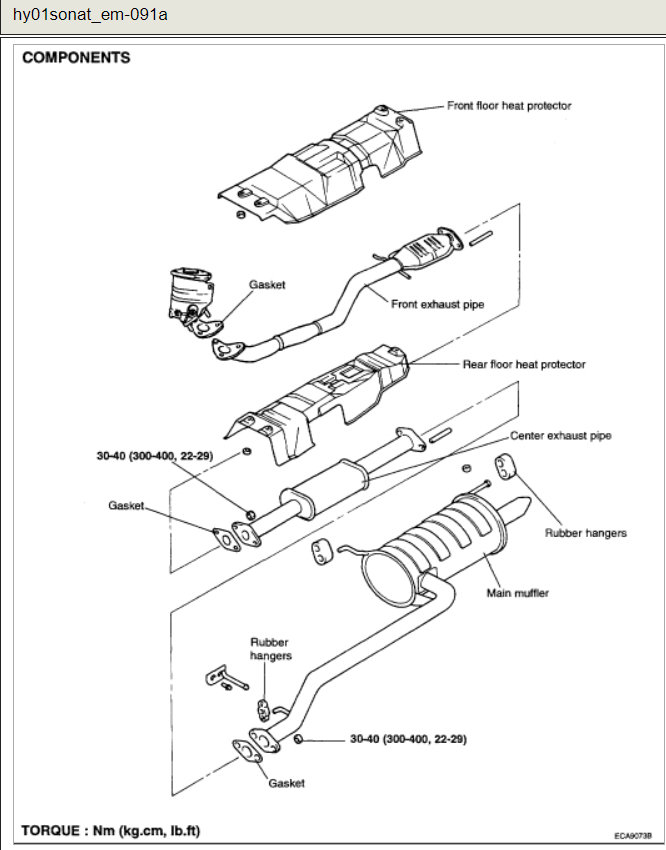 hy01sonat_em-091a

COMPONENTS

Front floor heat protector

Gasket

Front exhaust pipe

Rear floor heat protector

Center exhaust pipe

30-40 (300-400, 22-29)

Gasket

Rubber hangers

Main muffler

Rubber hangers

30-40 (300-400, 22-29)

Gasket

TORQUE : Nm (kg.cm, lb.ft)

ECA9073B