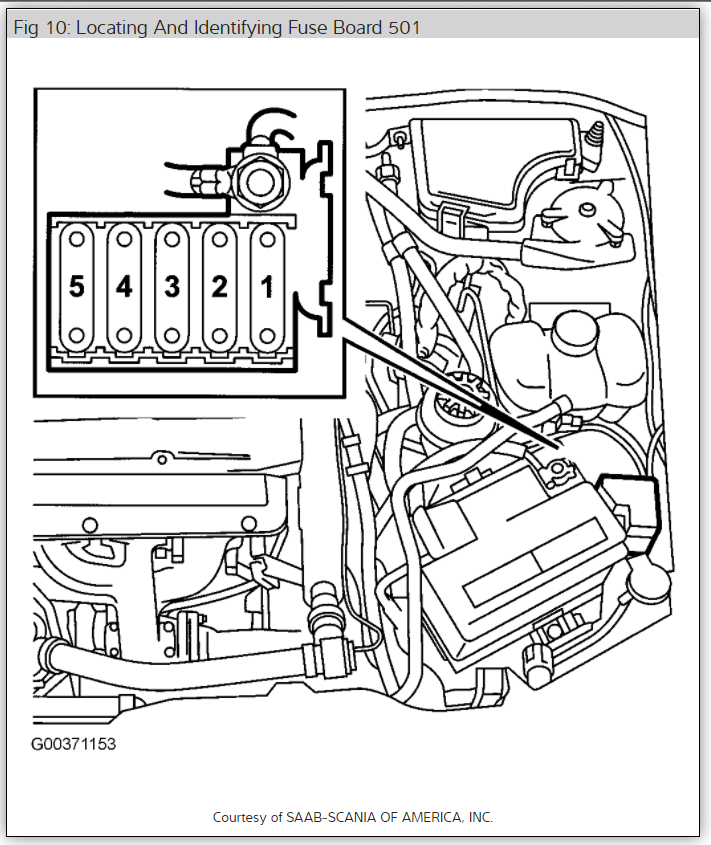 Fig 10: Locating And Identifying Fuse Board 501

5 4 3 2 1

G00371153

Courtesy of SAAB-SCANIA OF AMERICA, INC.