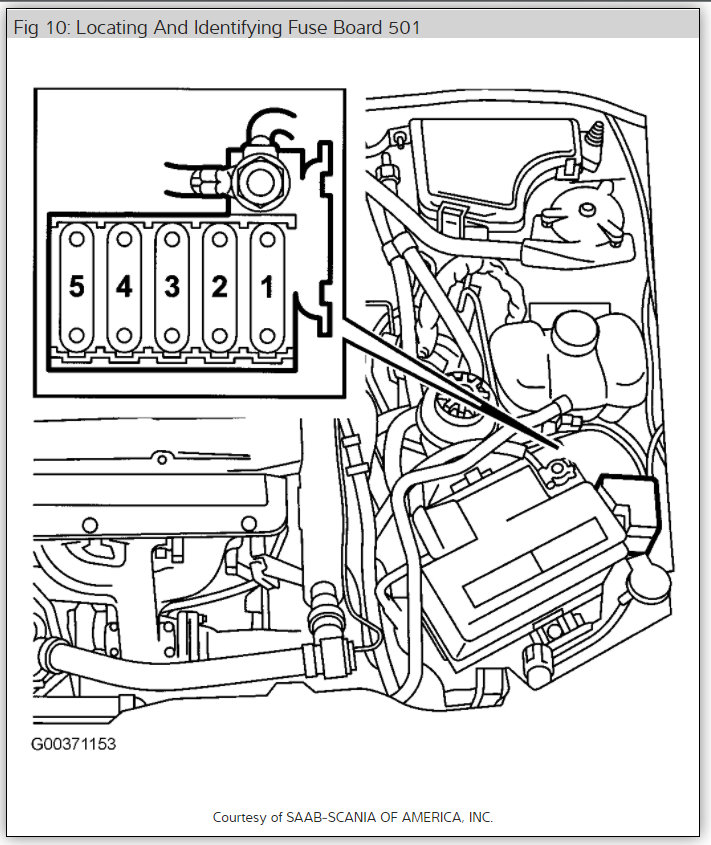 Fig 10: Locating And Identifying Fuse Board 501

5 4 3 2 1

G00371153

Courtesy of SAAB-SCANIA OF AMERICA, INC.