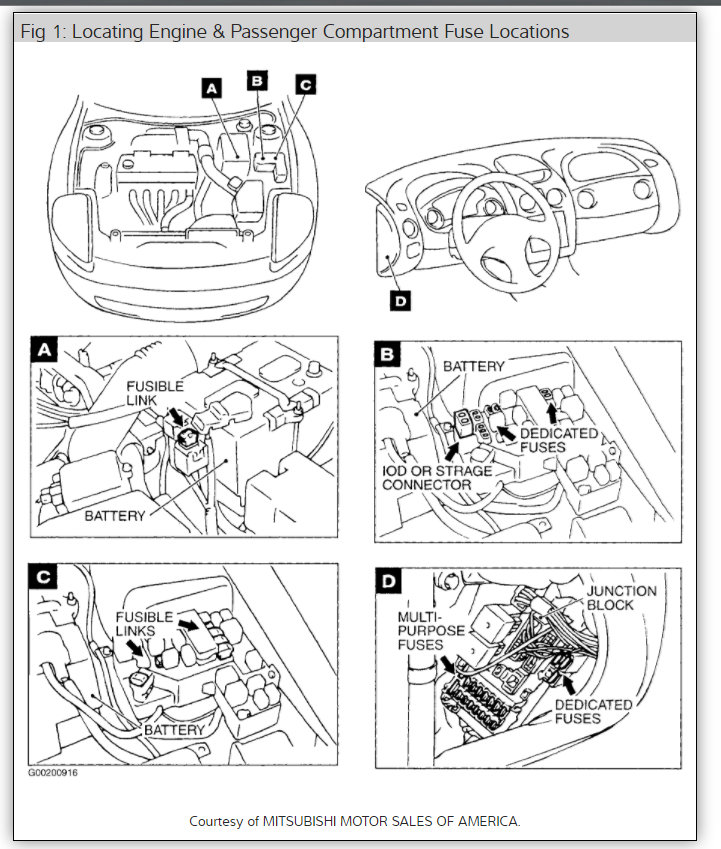 Fig 1: Locating Engine & Passenger Compartment Fuse Locations

A B C

D

A
FUSIBLE LINK
BATTERY

B
BATTERY
DEDICATED FUSES
IOD OR STRAGE CONNECTOR

C
FUSIBLE LINKS
BATTERY

D
JUNCTION BLOCK
MULTI-PURPOSE FUSES
DEDICATED FUSES

G00200916

Courtesy of MITSUBISHI MOTOR SALES OF AMERICA.