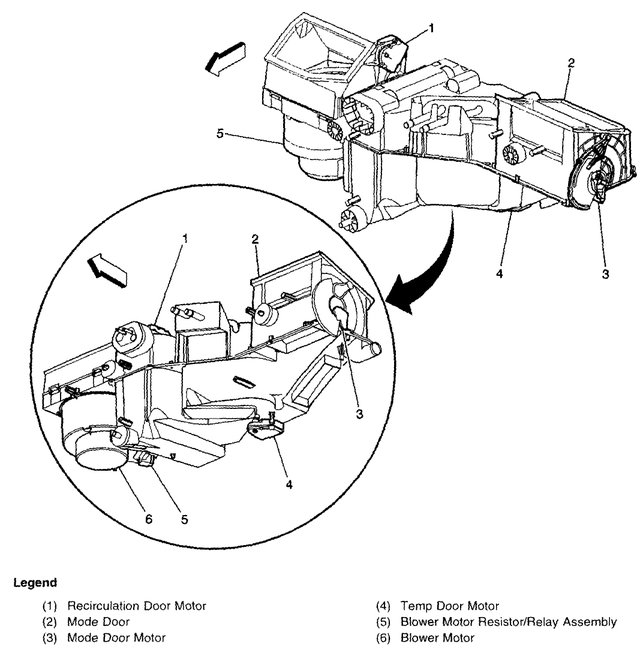 1
2
5
4
3
1
2
3
4
6
5

Legend

(1) Recirculation Door Motor
(2) Mode Door
(3) Mode Door Motor

(4) Temp Door Motor
(5) Blower Motor Resistor/Relay Assembly
(6) Blower Motor