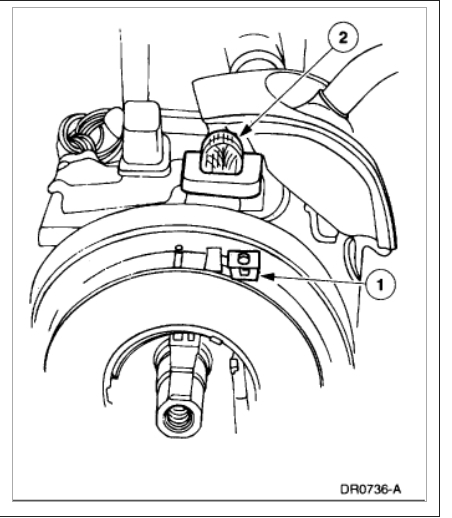 2

1

DR0736-A