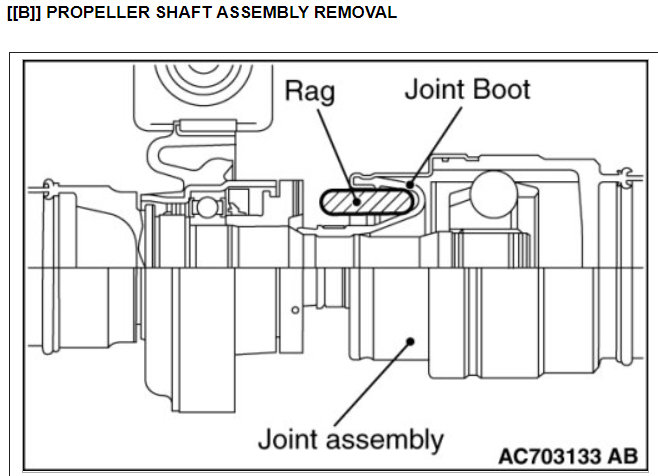 [[B]] PROPELLER SHAFT ASSEMBLY REMOVAL

Rag

Joint Boot

Joint assembly

AC703133 AB