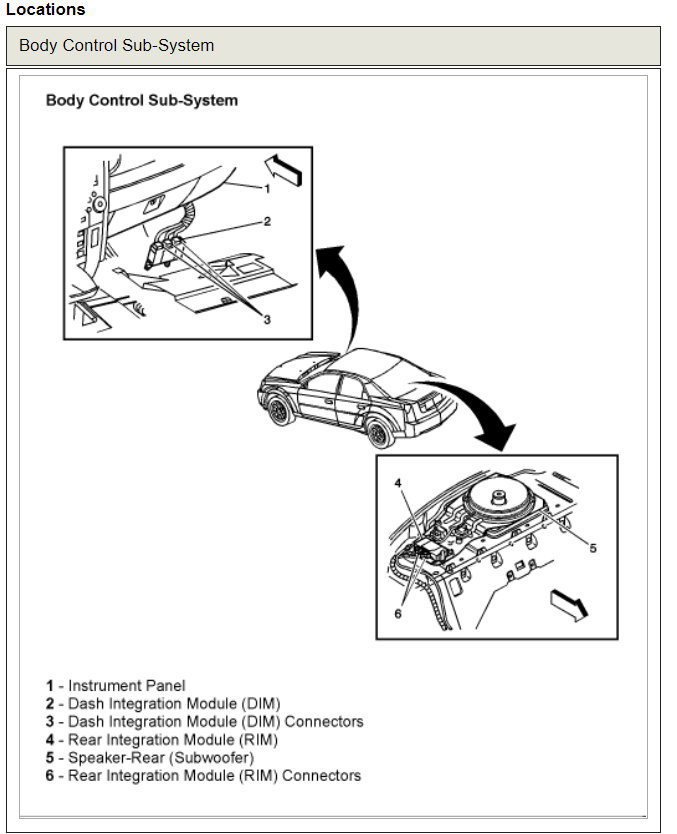 Locations

Body Control Sub-System

Body Control Sub-System

1

2

3

4

5

6

1 - Instrument Panel
2 - Dash Integration Module (DIM)
3 - Dash Integration Module (DIM) Connectors
4 - Rear Integration Module (RIM)
5 - Speaker-Rear (Subwoofer)
6 - Rear Integration Module (RIM) Connectors