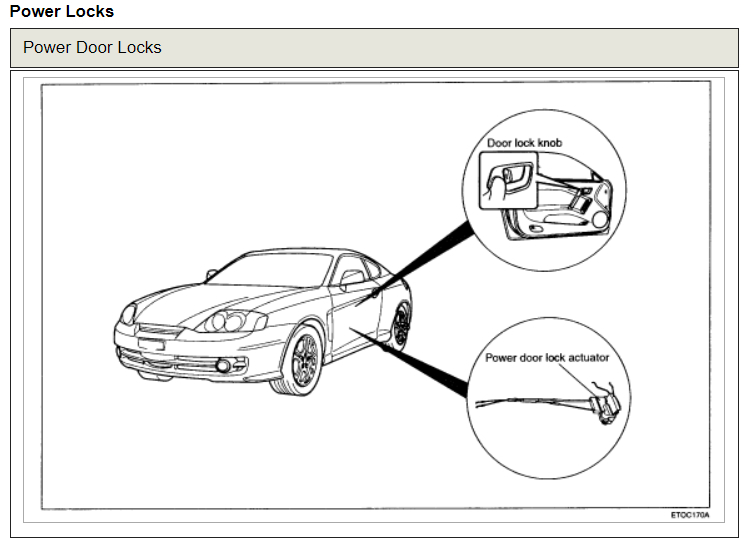 Power Locks

Power Door Locks

Door lock knob

Power door lock actuator

ETOC170A