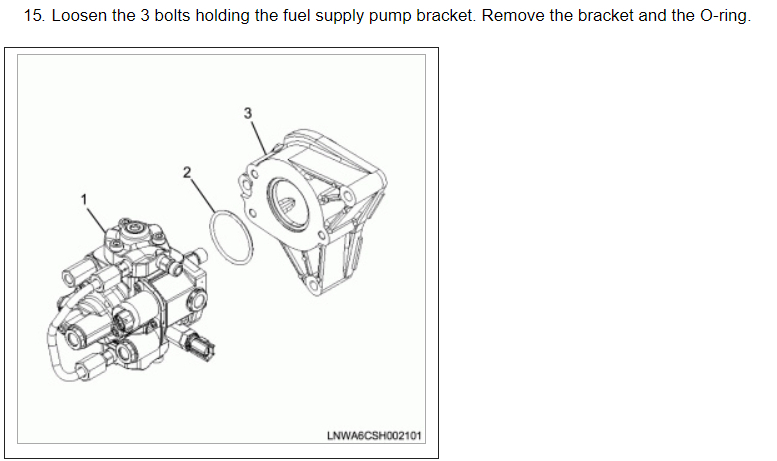 15. Loosen the 3 bolts holding the fuel supply pump bracket. Remove the bracket and the O-ring.

3
2
1

LNWA6CSH002101