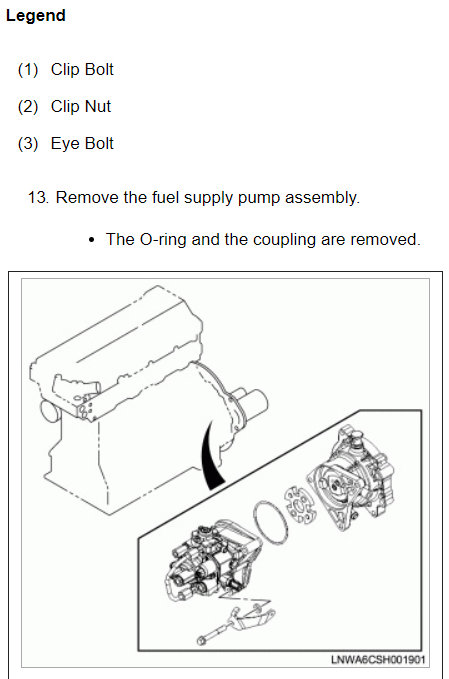 Legend

(1) Clip Bolt

(2) Clip Nut

(3) Eye Bolt

13. Remove the fuel supply pump assembly.

• The O-ring and the coupling are removed.

LNWA6CSH001901