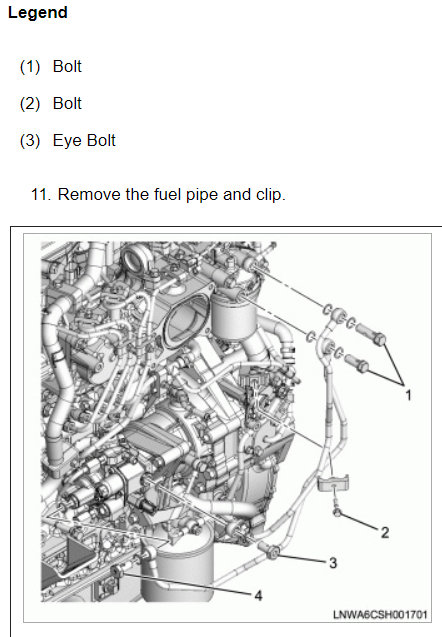 Legend

(1) Bolt

(2) Bolt

(3) Eye Bolt

11. Remove the fuel pipe and clip.

1

2

3

4

LNWA6CSH001701