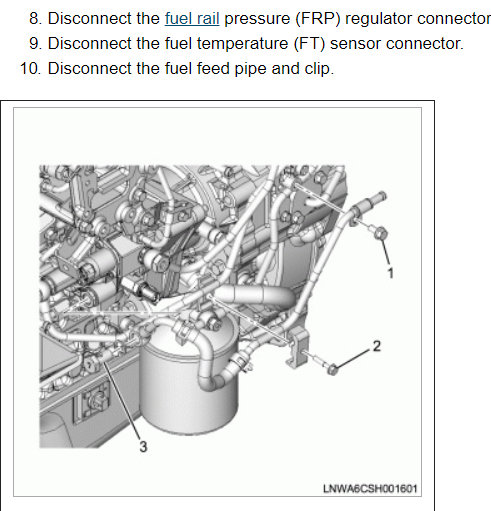 8. Disconnect the fuel rail pressure (FRP) regulator connector
9. Disconnect the fuel temperature (FT) sensor connector.
10. Disconnect the fuel feed pipe and clip.

1
2
3
LNWA6CSH001601