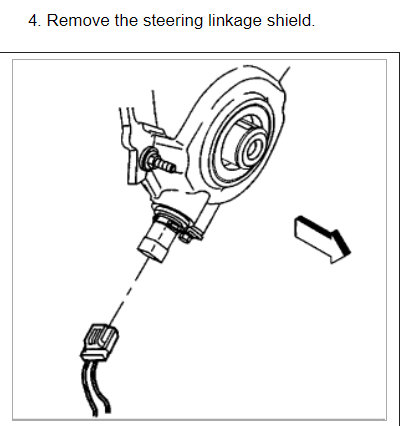 4. Remove the steering linkage shield.