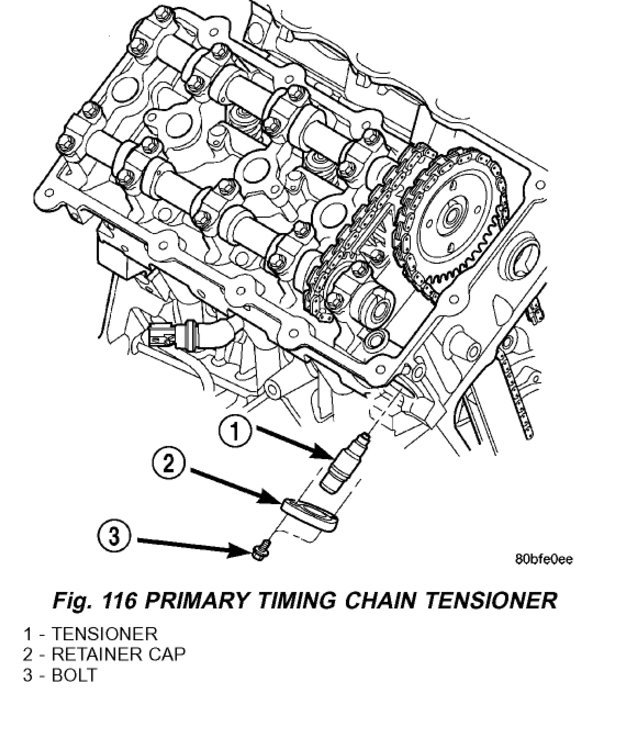 1

2

3

80bfe0ee

Fig. 116 PRIMARY TIMING CHAIN TENSIONER

1 - TENSIONER
2 - RETAINER CAP
3 - BOLT