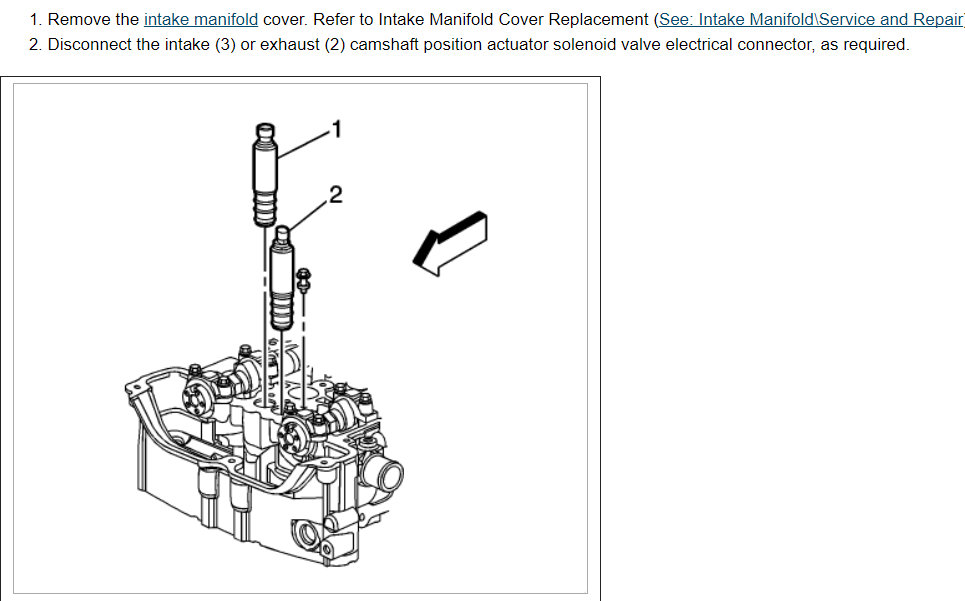 1. Remove the intake manifold cover. Refer to Intake Manifold Cover Replacement (See: Intake Manifold\Service and Repair

2. Disconnect the intake (3) or exhaust (2) camshaft position actuator solenoid valve electrical connector, as required.

1

2