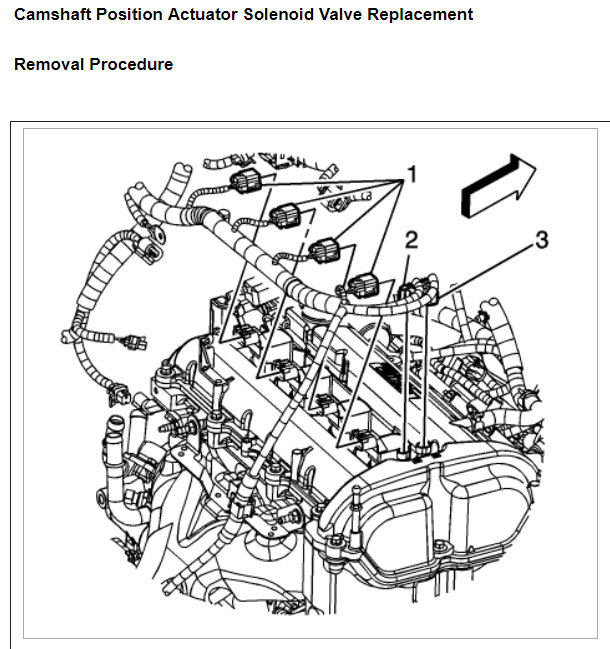 Camshaft Position Actuator Solenoid Valve Replacement

Removal Procedure

1

2

3