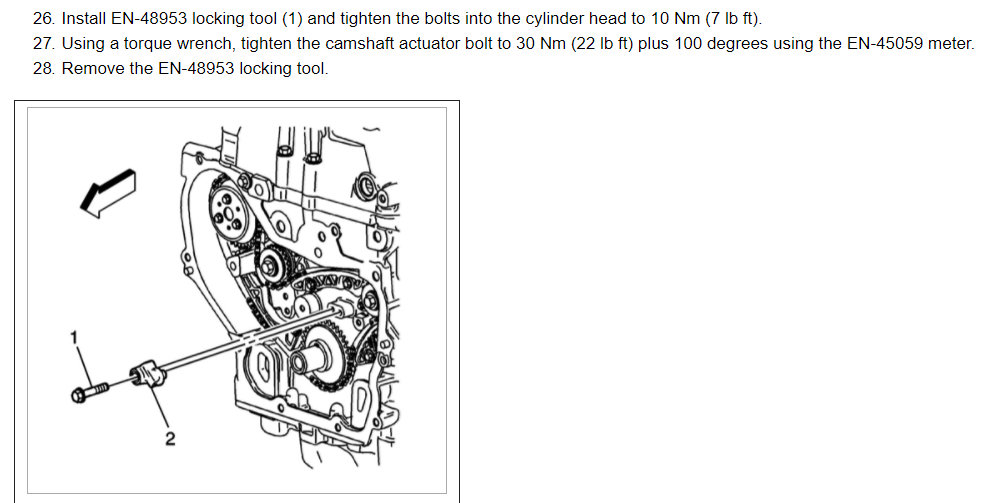 26. Install EN-48953 locking tool (1) and tighten the bolts into the cylinder head to 10 Nm (7 lb ft).
27. Using a torque wrench, tighten the camshaft actuator bolt to 30 Nm (22 lb ft) plus 100 degrees using the EN-45059 meter.
28. Remove the EN-48953 locking tool.

1

2