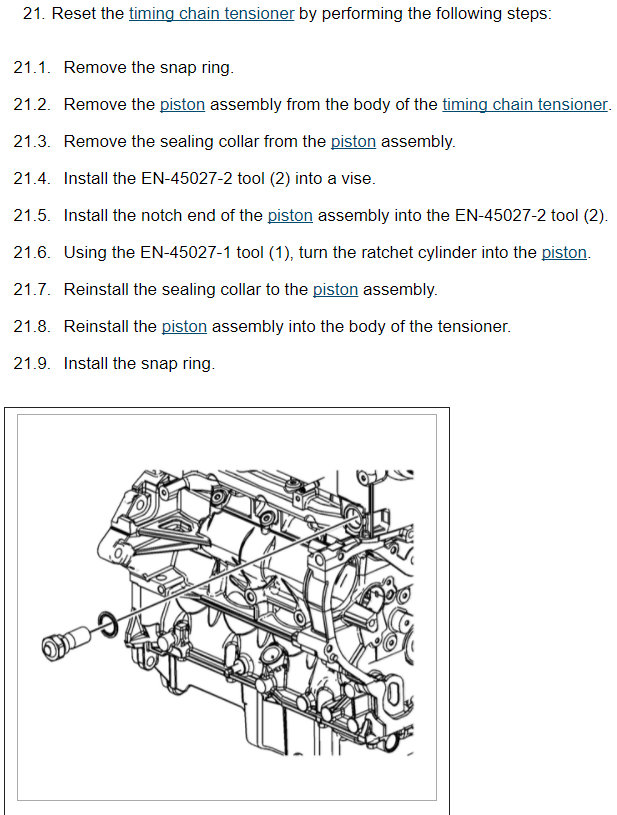 21. Reset the timing chain tensioner by performing the following steps:

21.1. Remove the snap ring.

21.2. Remove the piston assembly from the body of the timing chain tensioner.

21.3. Remove the sealing collar from the piston assembly.

21.4. Install the EN-45027-2 tool (2) into a vise.

21.5. Install the notch end of the piston assembly into the EN-45027-2 tool (2).

21.6. Using the EN-45027-1 tool (1), turn the ratchet cylinder into the piston.

21.7. Reinstall the sealing collar to the piston assembly.

21.8. Reinstall the piston assembly into the body of the tensioner.

21.9. Install the snap ring.