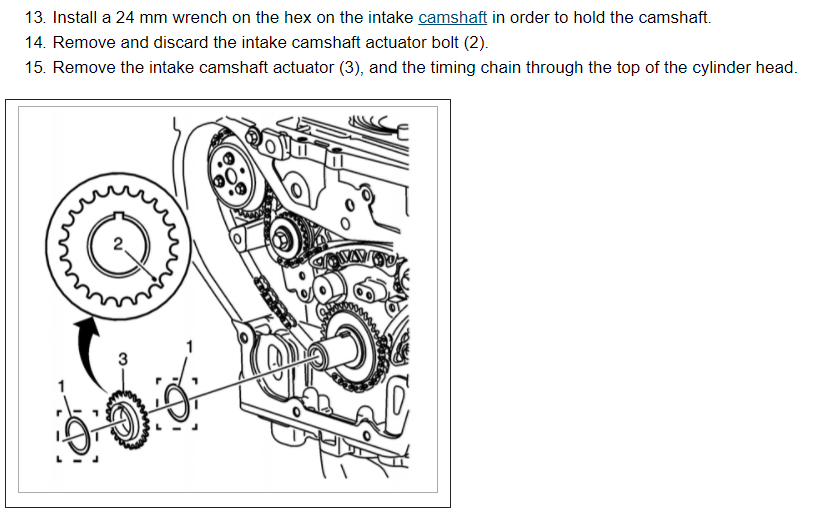 13. Install a 24 mm wrench on the hex on the intake camshaft in order to hold the camshaft.
14. Remove and discard the intake camshaft actuator bolt (2).
15. Remove the intake camshaft actuator (3), and the timing chain through the top of the cylinder head.

2
3
1
1