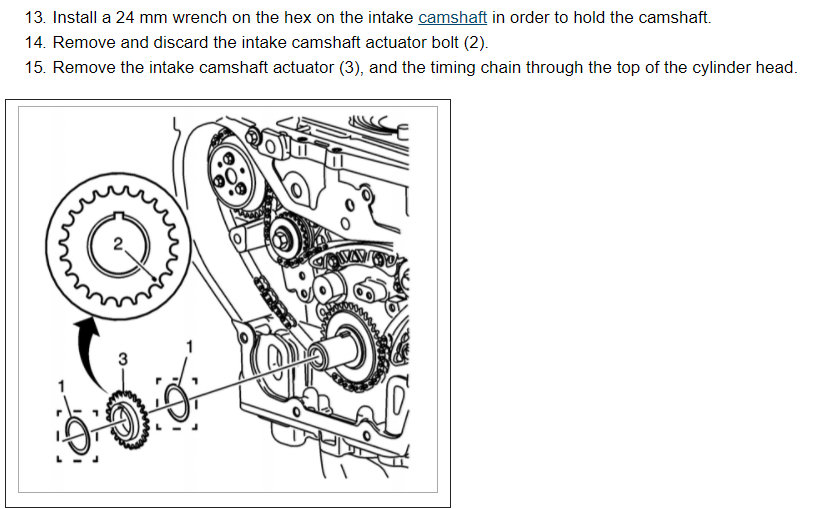 13. Install a 24 mm wrench on the hex on the intake camshaft in order to hold the camshaft.
14. Remove and discard the intake camshaft actuator bolt (2).
15. Remove the intake camshaft actuator (3), and the timing chain through the top of the cylinder head.

2
3
1
1