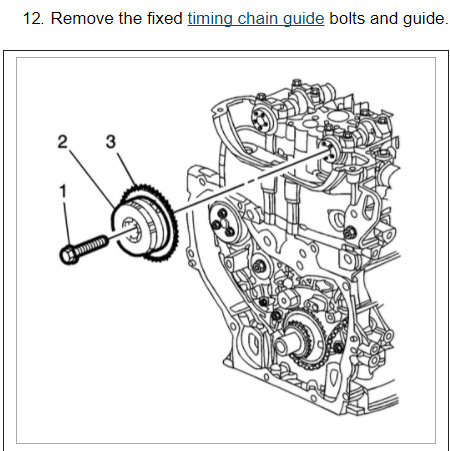 12. Remove the fixed timing chain guide bolts and guide.

2
3
1