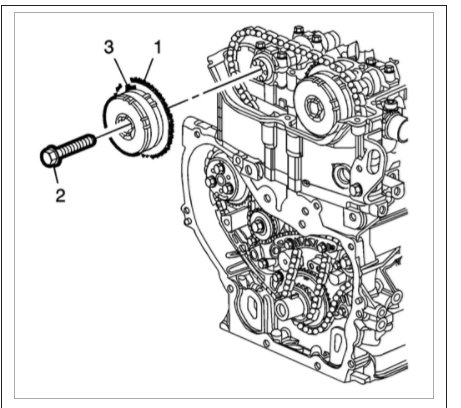 3
1
2