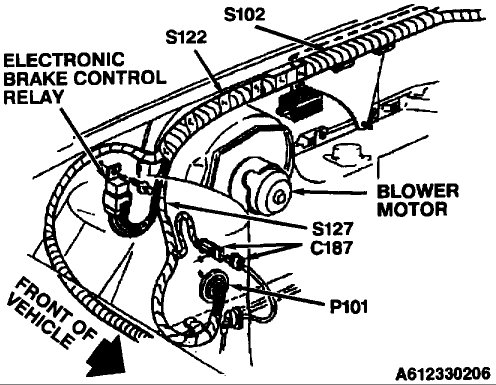 S102

S122

ELECTRONIC BRAKE CONTROL RELAY

BLOWER MOTOR

S127

C187

P101

FRONT OF VEHICLE

A612330206