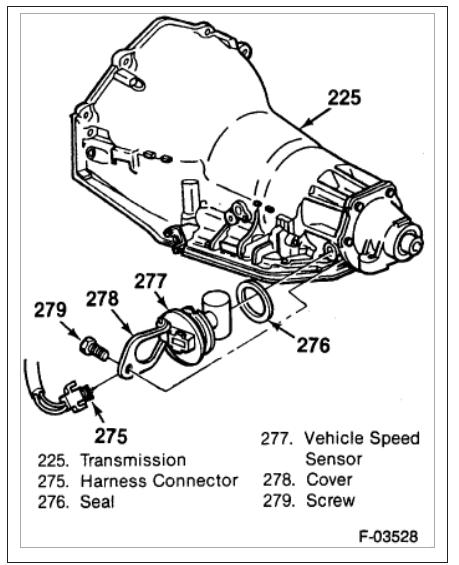 225

277

278

279

276

275

225. Transmission
275. Harness Connector
276. Seal

277. Vehicle Speed Sensor
278. Cover
279. Screw

F-03528