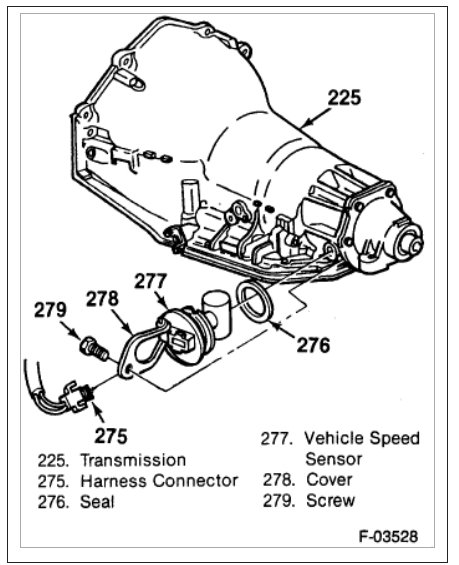 225

277

278

279

276

275

225. Transmission
275. Harness Connector
276. Seal

277. Vehicle Speed Sensor
278. Cover
279. Screw

F-03528