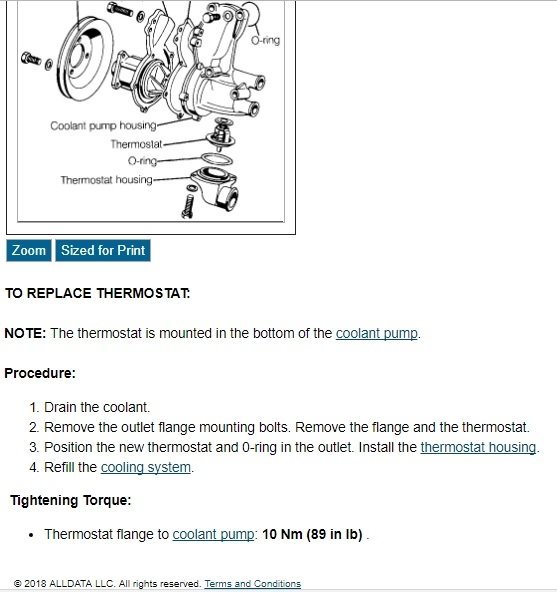 O-ring

Coolant pump housing
Thermostat
O-ring
Thermostat housing

Zoom
Sized for Print

TO REPLACE THERMOSTAT:

NOTE: The thermostat is mounted in the bottom of the coolant pump.

Procedure:

1. Drain the coolant.
2. Remove the outlet flange mounting bolts. Remove the flange and the thermostat.
3. Position the new thermostat and 0-ring in the outlet. Install the thermostat housing.
4. Refill the cooling system.

Tightening Torque:

• Thermostat flange to coolant pump: 10 Nm (89 in lb) .

© 2018 ALLDATA LLC. All rights reserved. Terms and Conditions