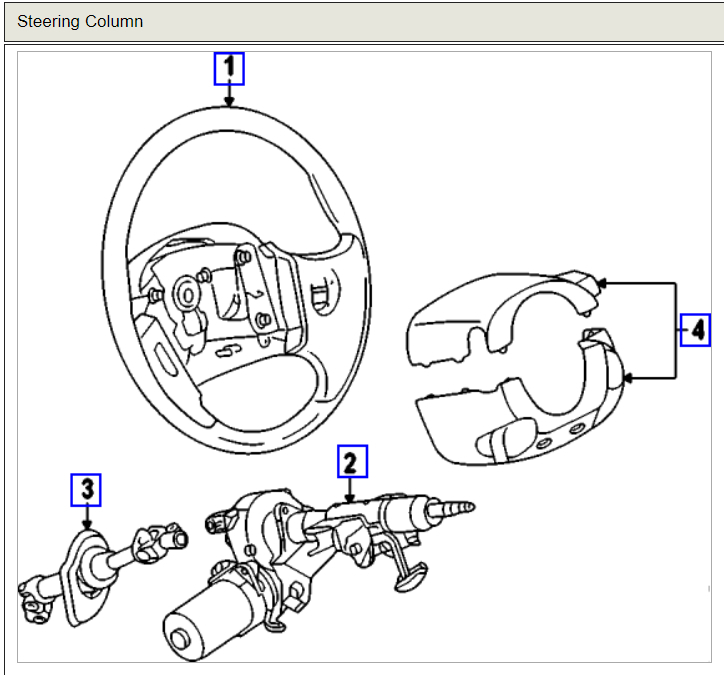 Steering Column

1

4

2

3