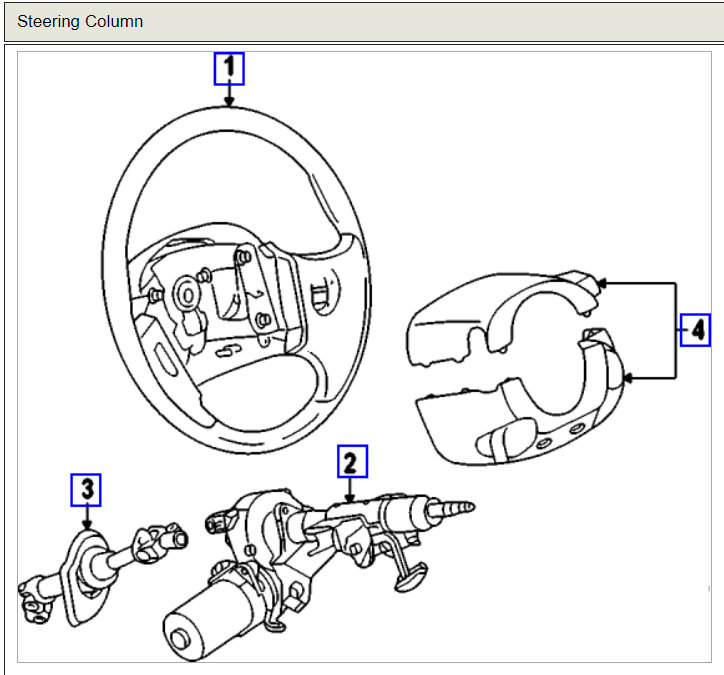 Steering Column

1

4

2

3