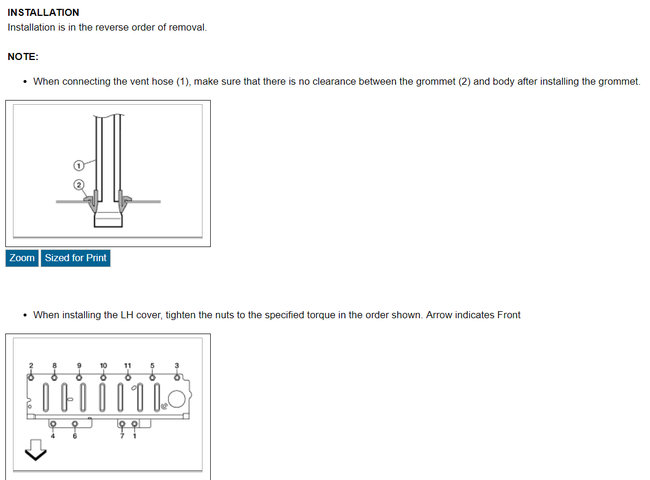 INSTALLATION

Installation is in the reverse order of removal.

NOTE:

• When connecting the vent hose (1), make sure that there is no clearance between the grommet (2) and body after installing the grommet.

1
2

Zoom
Sized for Print

• When installing the LH cover, tighten the nuts to the specified torque in the order shown. Arrow indicates Front

2 8 9 10 11 5 3

4 6 7 1