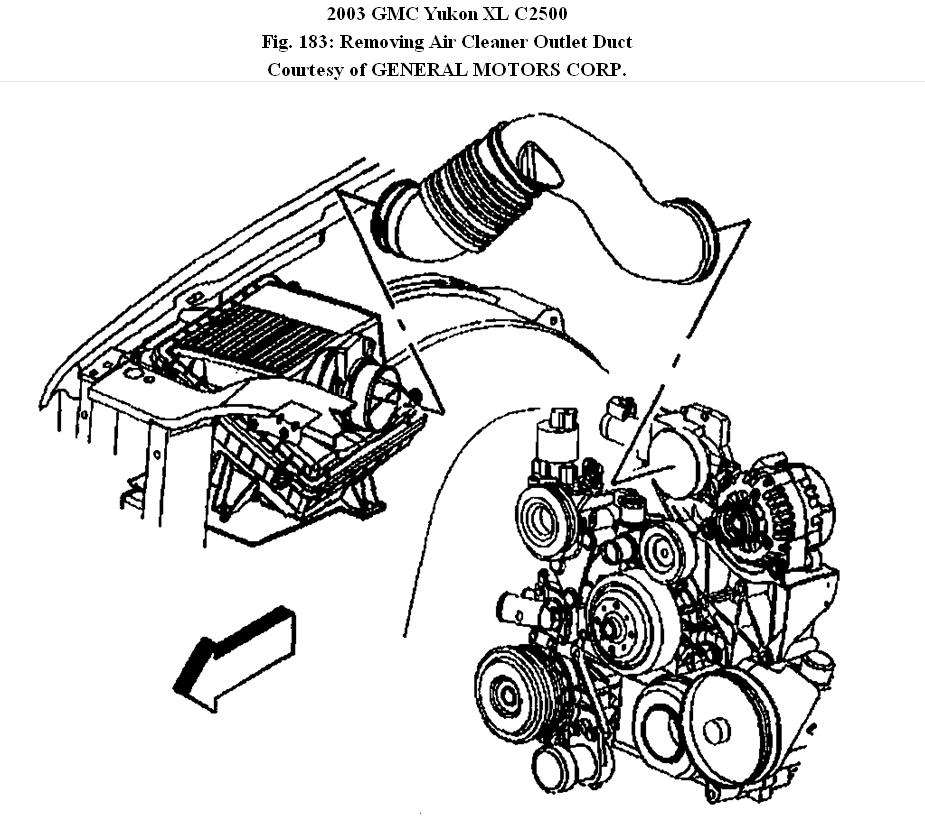 2003 GMC Yukon XL C2500
Fig. 183: Removing Air Cleaner Outlet Duct
Courtesy of GENERAL MOTORS CORP.