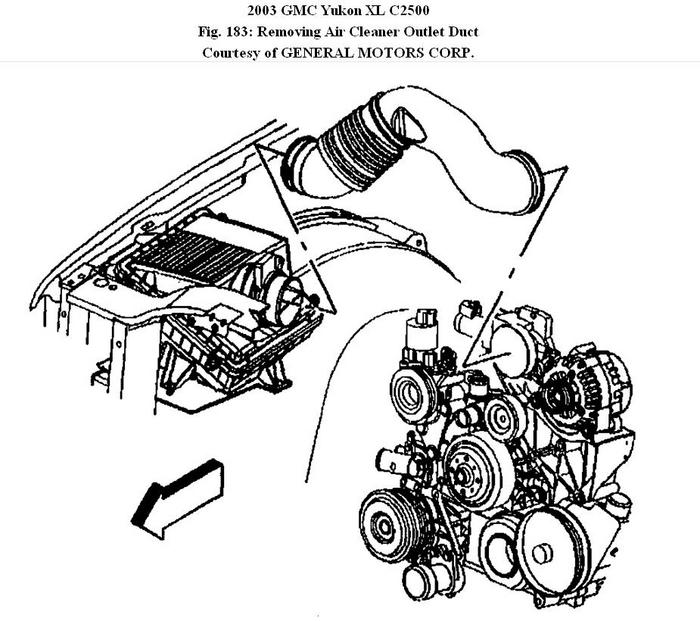 2003 GMC Yukon XL C2500
Fig. 183: Removing Air Cleaner Outlet Duct
Courtesy of GENERAL MOTORS CORP.