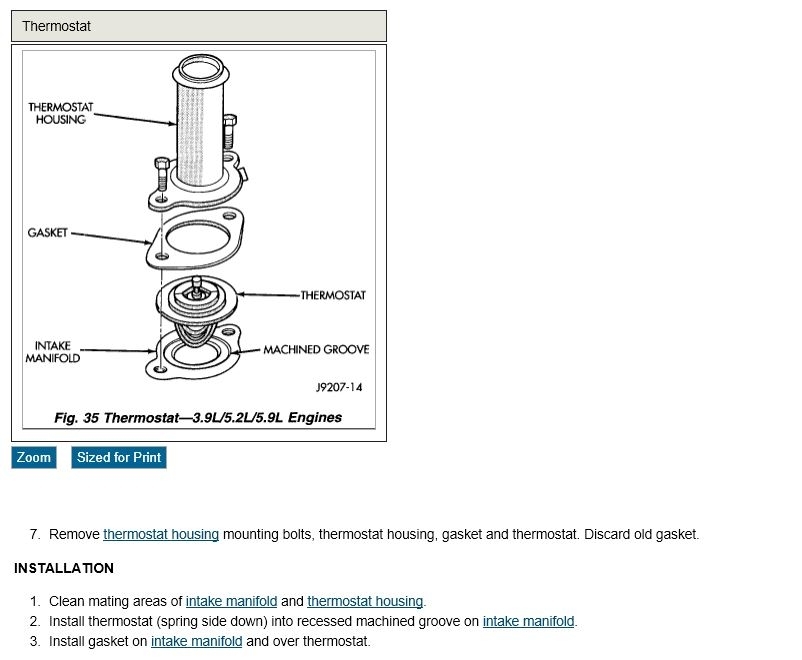 Thermostat

THERMOSTAT HOUSING

GASKET

THERMOSTAT

INTAKE MANIFOLD

MACHINED GROOVE

J9207-14

Fig. 35 Thermostat—3.9L/5.2L/5.9L Engines

Zoom

Sized for Print

7. Remove thermostat housing mounting bolts, thermostat housing, gasket and thermostat. Discard old gasket.

INSTALLATION

1. Clean mating areas of intake manifold and thermostat housing.
2. Install thermostat (spring side down) into recessed machined groove on intake manifold.
3. Install gasket on intake manifold and over thermostat.