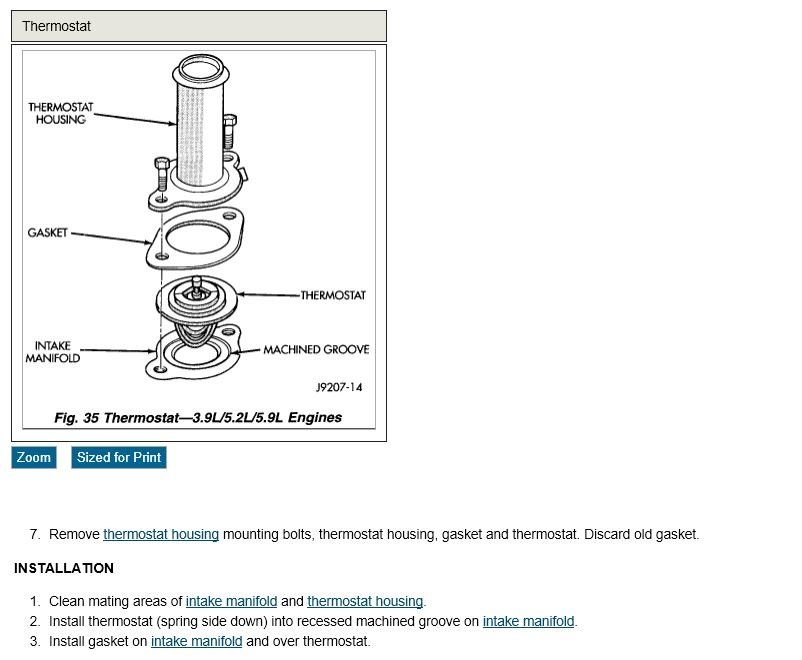 Thermostat

THERMOSTAT HOUSING

GASKET

THERMOSTAT

INTAKE MANIFOLD

MACHINED GROOVE

J9207-14

Fig. 35 Thermostat—3.9L/5.2L/5.9L Engines

Zoom

Sized for Print

7. Remove thermostat housing mounting bolts, thermostat housing, gasket and thermostat. Discard old gasket.

INSTALLATION

1. Clean mating areas of intake manifold and thermostat housing.
2. Install thermostat (spring side down) into recessed machined groove on intake manifold.
3. Install gasket on intake manifold and over thermostat.