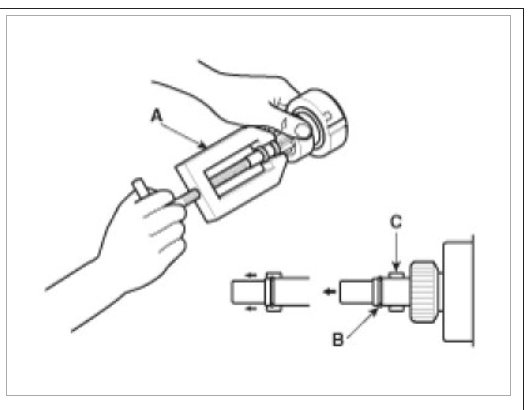 A

C

B